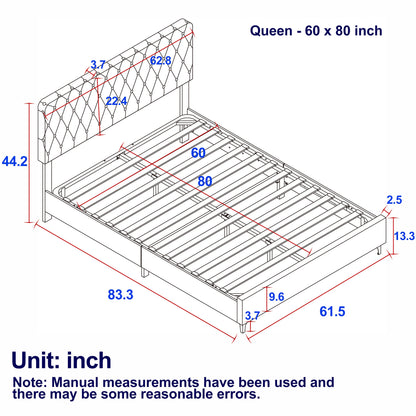 Queen - 60 x 80 inch

3.7
62.8
22.4
44.2
60
80
2.5
13.3
83.3
9.6
3.7
61.5

Unit: inch

Note: Manual measurements have been used and there may be some reasonable errors.