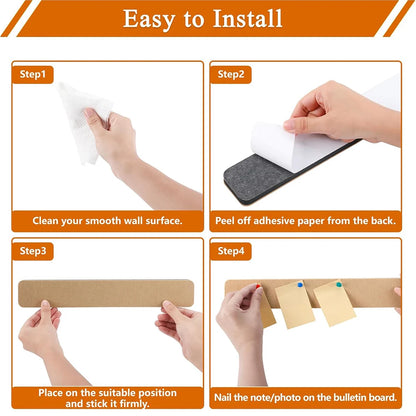 Easy to Install

Step1

Clean your smooth wall surface.

Step2

Peel off adhesive paper from the back.

Step3

Place on the suitable position and stick it firmly.

Step4

Nail the note/photo on the bulletin board.