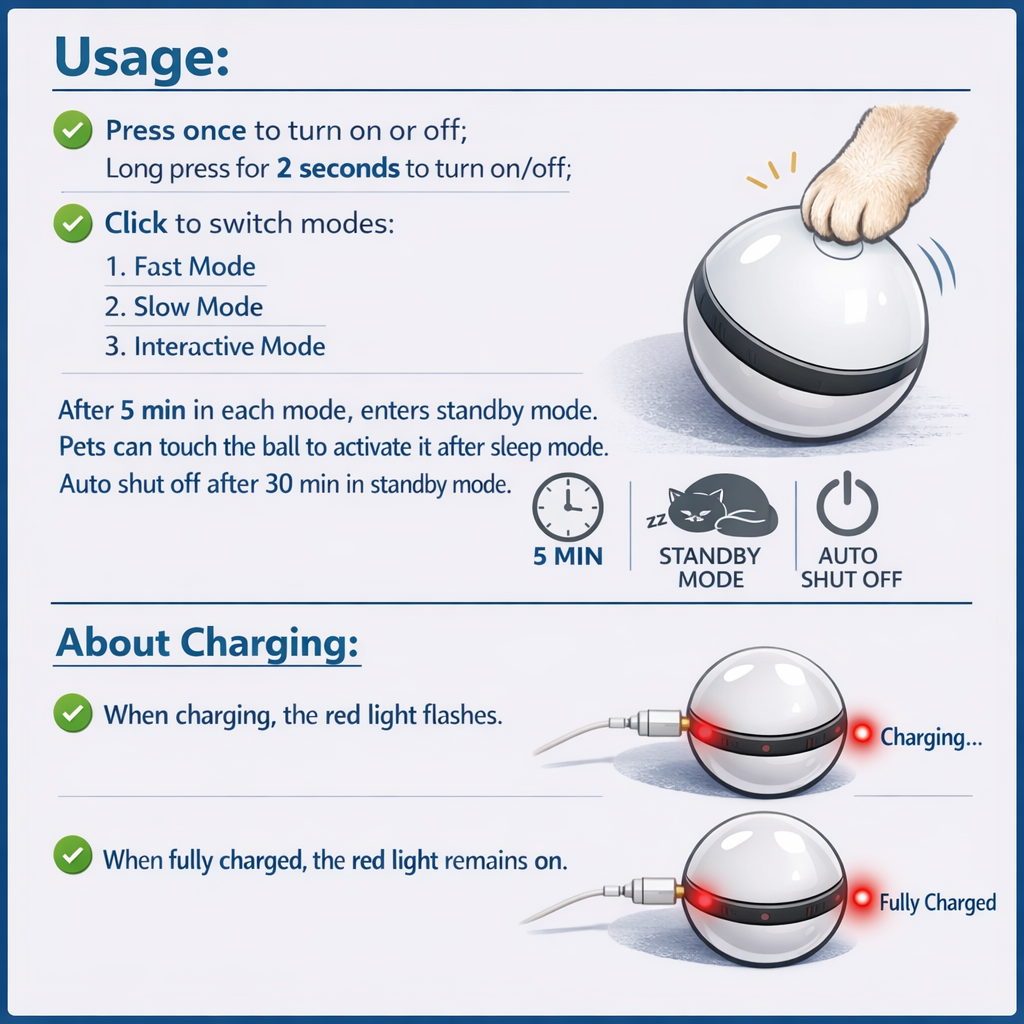 Usage:

Press once to turn on or off;
Long press for 2 seconds to turn on/off;

Click to switch modes:
1. Fast Mode
2. Slow Mode
3. Interactive Mode

After 5 min in each mode, enters standby mode.
Pets can touch the ball to activate it after sleep mode.
Auto shut off after 30 min in standby mode.

5 MIN

zz

STANDBY MODE

AUTO SHUT OFF

About Charging:

When charging, the red light flashes.

Charging...

When fully charged, the red light remains on.

Fully Charged