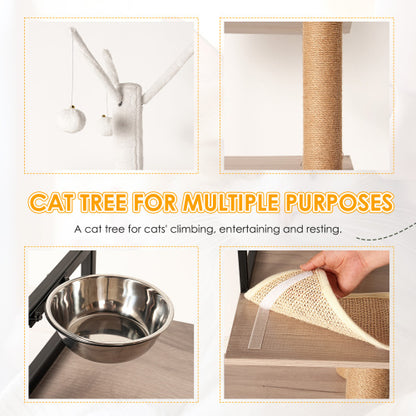 CAT TREE FOR MULTIPLE PURPOSES

A cat tree for cats' climbing, entertaining and resting.