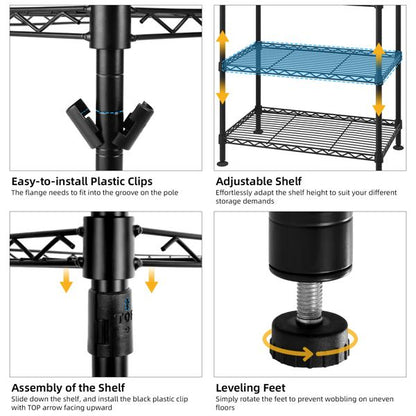 Easy-to-install Plastic Clips
The flange needs to fit into the groove on the pole

Adjustable Shelf
Effortlessly adapt the shelf height to suit your different storage demands

TOP

Assembly of the Shelf
Slide down the shelf, and install the black plastic clip with TOP arrow facing upward

Leveling Feet
Simply rotate the feet to prevent wobbling on uneven floors