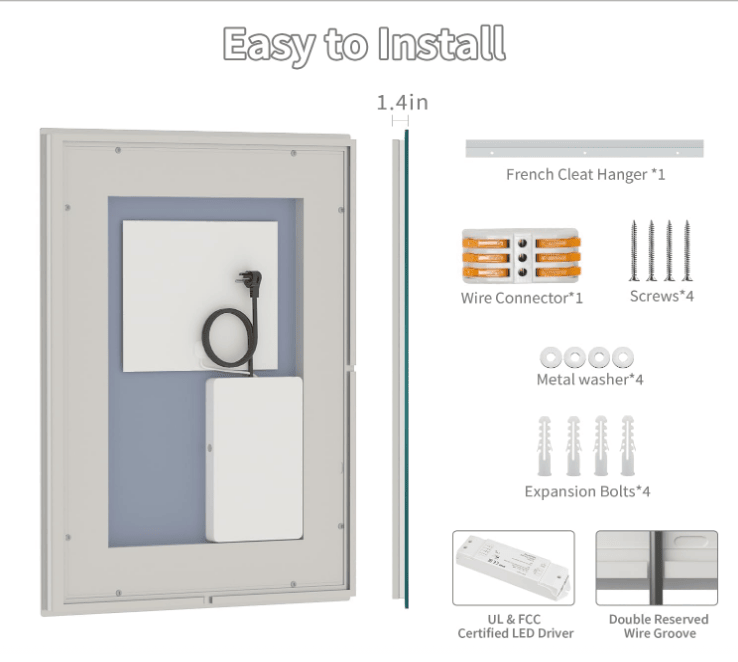 Easy to Install

1.4in

French Cleat Hanger *1

Wire Connector*1

Screws*4

Metal washer*4

Expansion Bolts*4

UL & FCC
Certified LED Driver

Double Reserved
Wire Groove